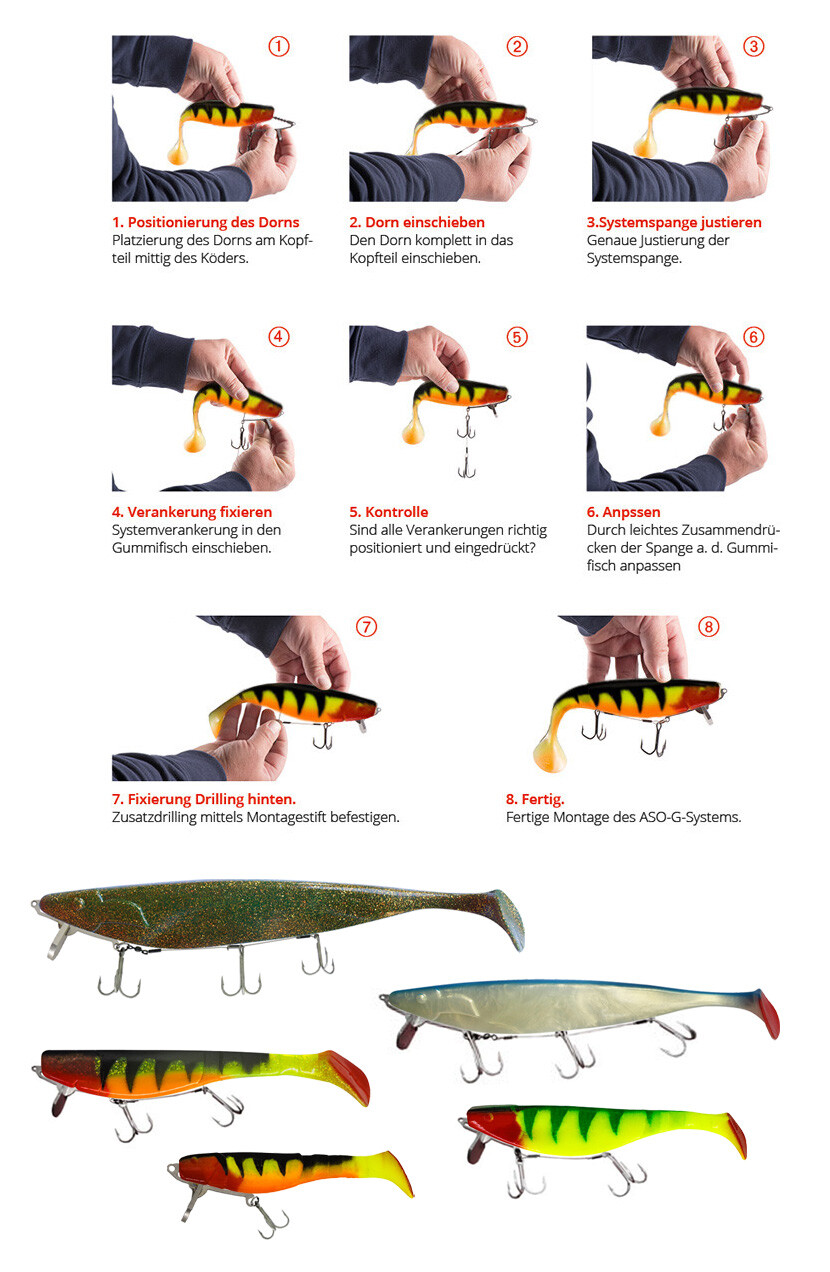 ①

1. Positionierung des Dorns
Platzierung des Dorns am Kopfteil mittig des Köders.

②

2. Dorn einschieben
Den Dorn komplett in das Kopfteil einschieben.

③

3.Systemspange justieren
Genaue Justierung der Systemspange.

④

4. Verankerung fixieren
Systemverankerung in den Gummifisch einschieben.

⑤

5. Kontrolle
Sind alle Verankerungen richtig positioniert und eingedrückt?

⑥

6. Anpssen
Durch leichtes Zusammendrücken der Spange a. d. Gummifisch anpassen

⑦

7. Fixierung Drilling hinten.
Zusatzdrilling mittels Montagestift befestigen.

⑧

8. Fertig.
Fertige Montage des ASO-G-Systems.